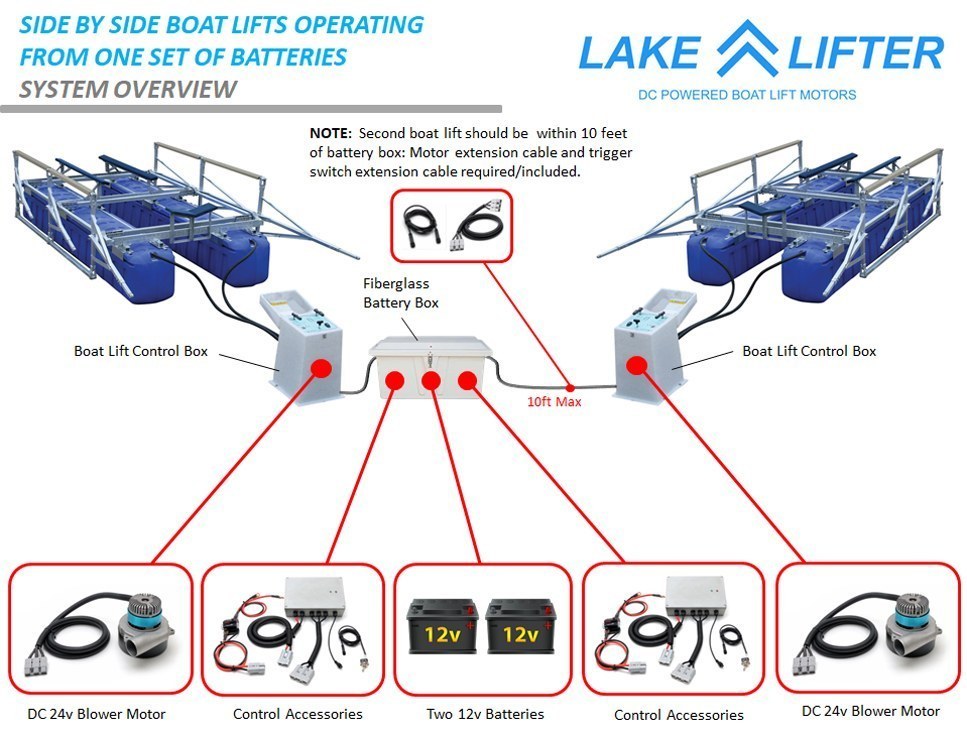 SIDE BY SIDE BOAT LIFTS OPERATING FROM ONE SET OF BATTERIES
SYSTEM OVERVIEW

LAKE LIFTER
DC POWERED BOAT LIFT MOTORS

NOTE: Second boat lift should be within 10 feet of battery box: Motor extension cable and trigger switch extension cable required/included.

Fiberglass Battery Box

Boat Lift Control Box

Boat Lift Control Box

10ft Max

12v

12v

DC 24v Blower Motor

Control Accessories

Two 12v Batteries

Control Accessories

DC 24v Blower Motor